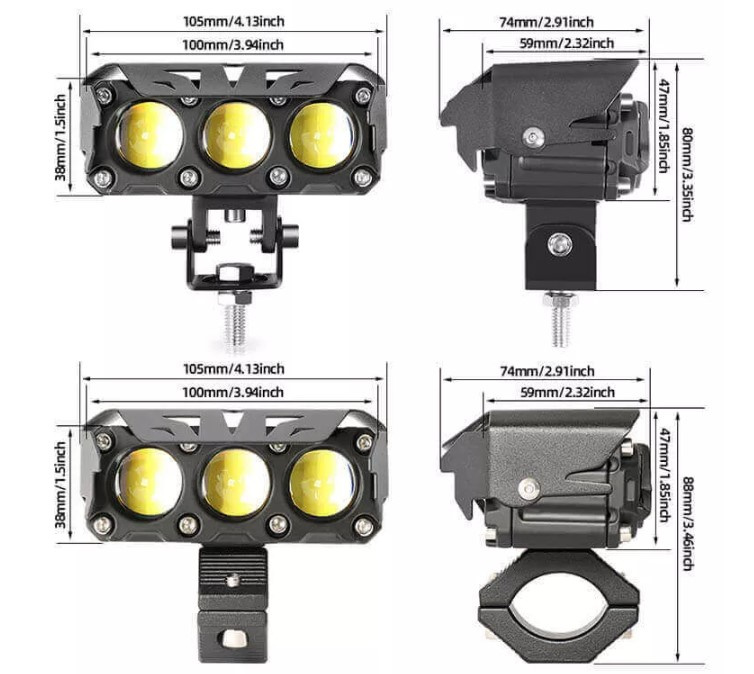 105mm/4.13inch
100mm/3.94inch
38mm/1.5inch

74mm/2.91inch
59mm/2.32inch
47mm/1.85inch
80mm/3.35inch

105mm/4.13inch
100mm/3.94inch
38mm/1.5inch

74mm/2.91inch
59mm/2.32inch
47mm/1.85inch
88mm/3.46inch