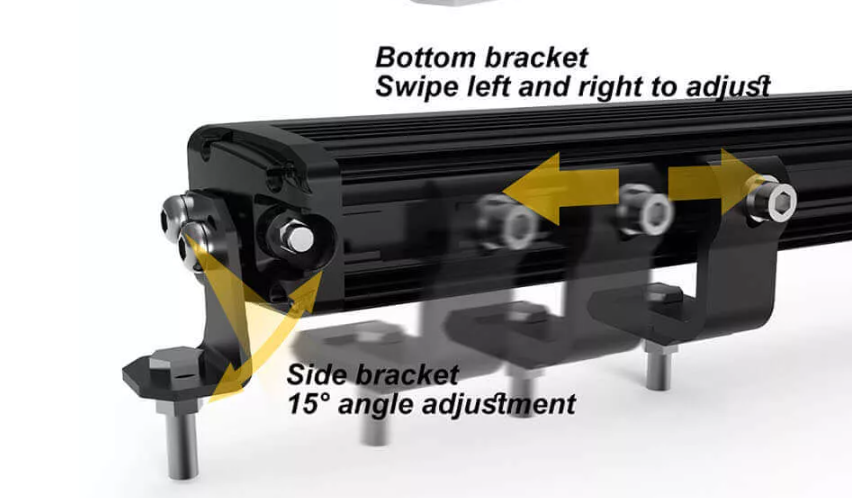 Bottom bracket
Swipe left and right to adjust

Side bracket
15° angle adjustment