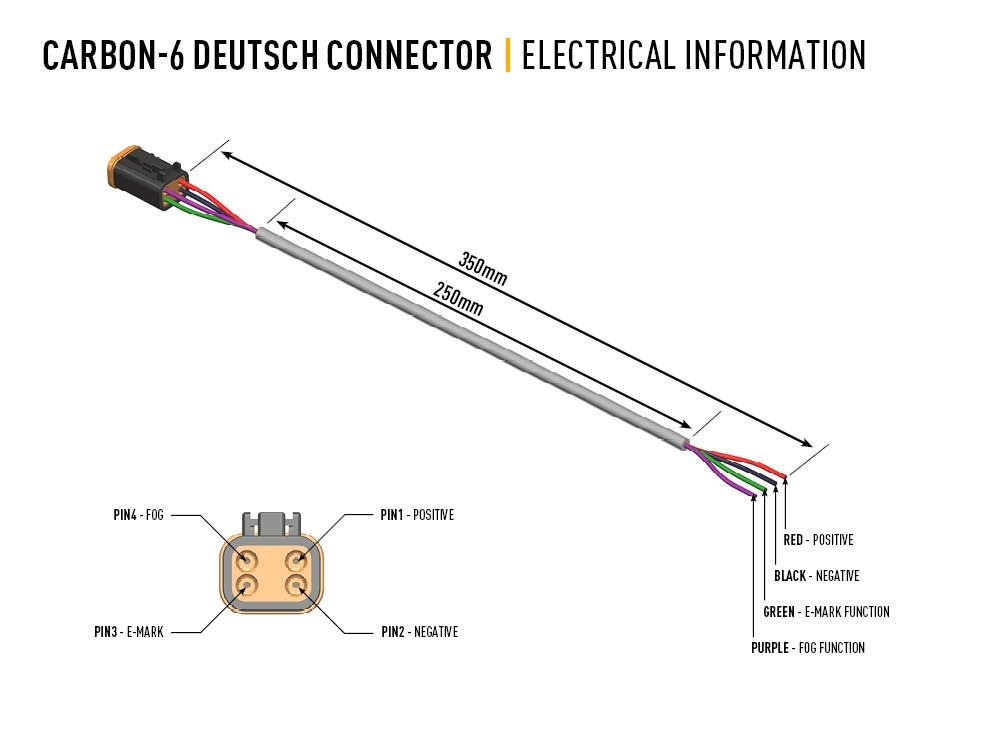 CARBON-6 DEUTSCH CONNECTOR | ELECTRICAL INFORMATION

350mm

250mm

PIN4 - FOG

PIN1 - POSITIVE

PIN3 - E-MARK

PIN2 - NEGATIVE

RED - POSITIVE

BLACK - NEGATIVE

GREEN - E-MARK FUNCTION

PURPLE - FOG FUNCTION